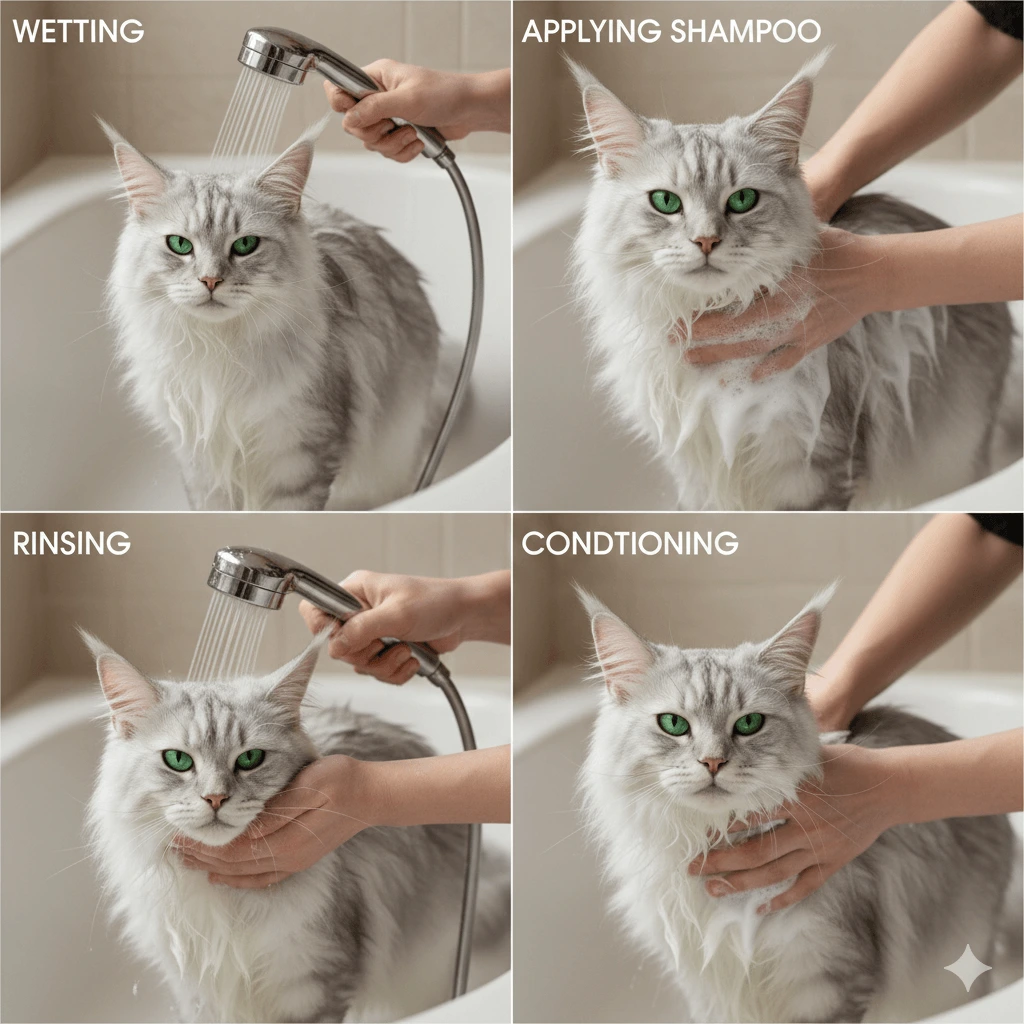 WETTING

APPLYING SHAMPOO

RINSING

CONDTIONING